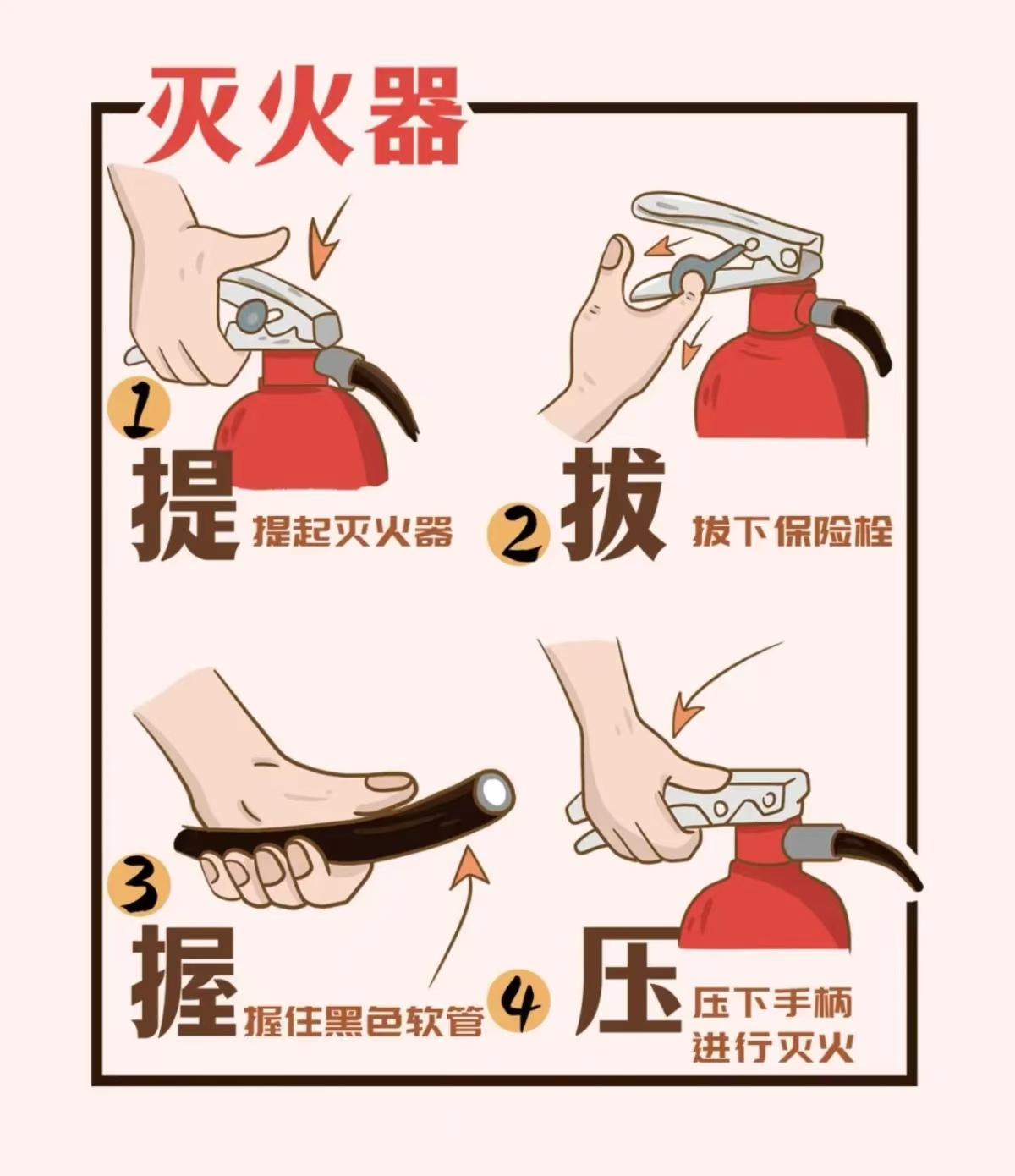 灭火器

1
提 提起灭火器

2
拔 拔下保险栓

3
握 握住黑色软管

4
压 压下手柄
进行灭火